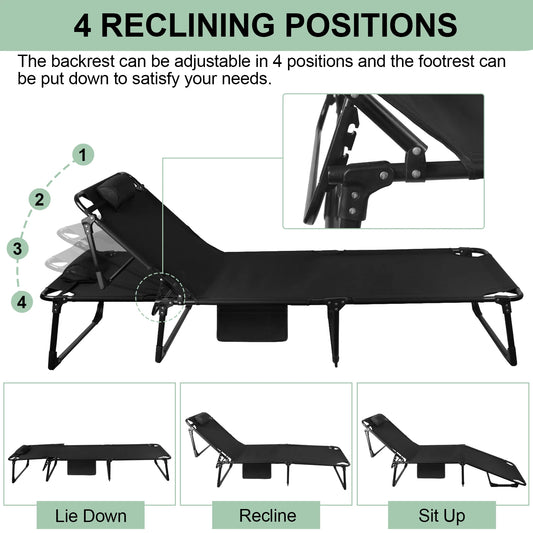 4 RECLINING POSITIONS

The backrest can be adjustable in 4 positions and the footrest can be put down to satisfy your needs.

1
2
3
4

Lie Down

Recline

Sit Up