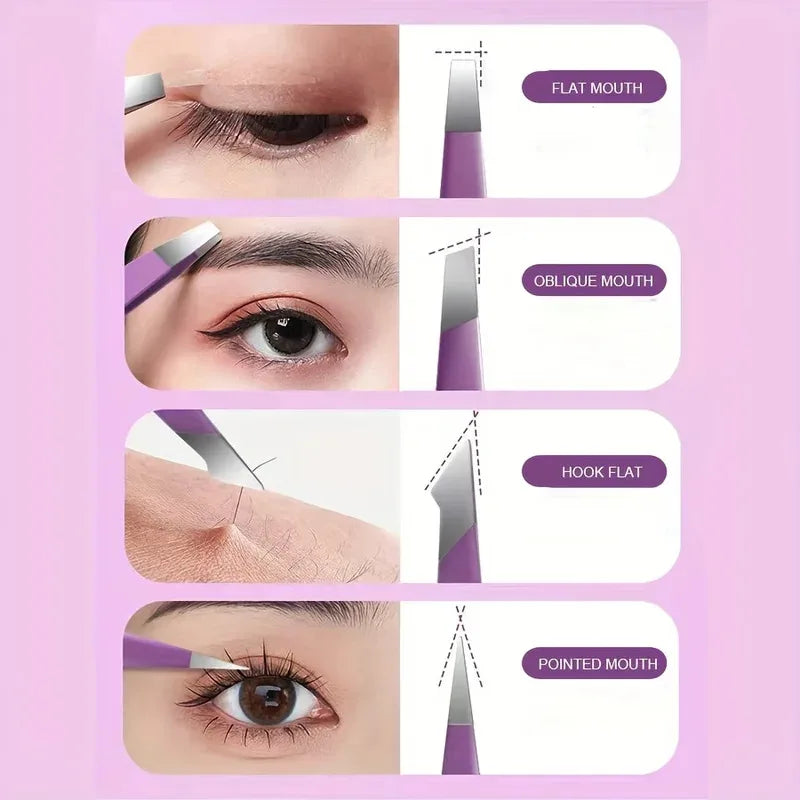 FLAT MOUTH

OBLIQUE MOUTH

HOOK FLAT

POINTED MOUTH