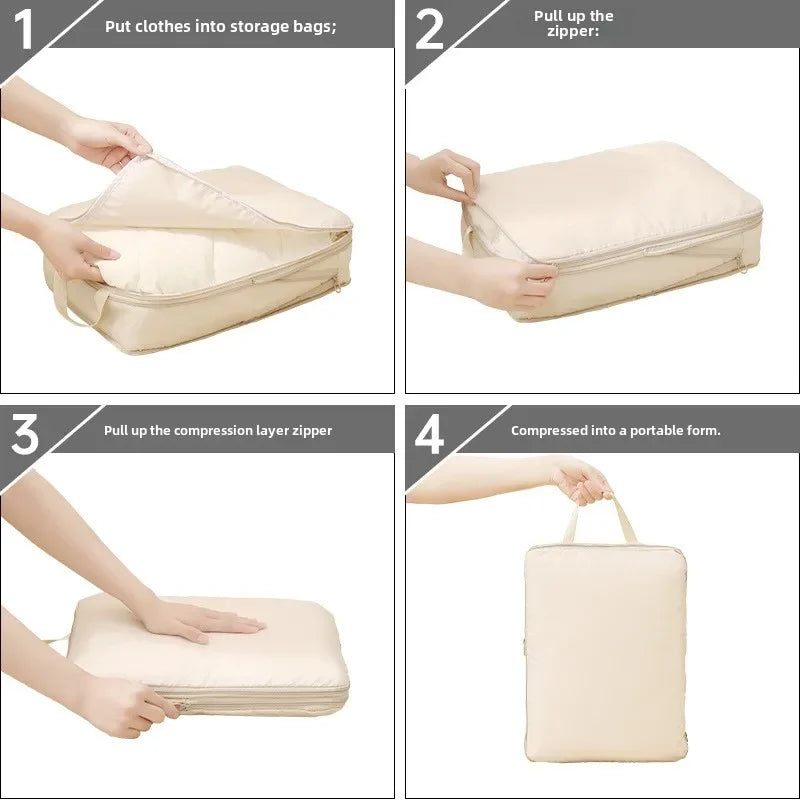 1 Put clothes into storage bags;

2 Pull up the zipper:

3 Pull up the compression layer zipper

4 Compressed into a portable form.